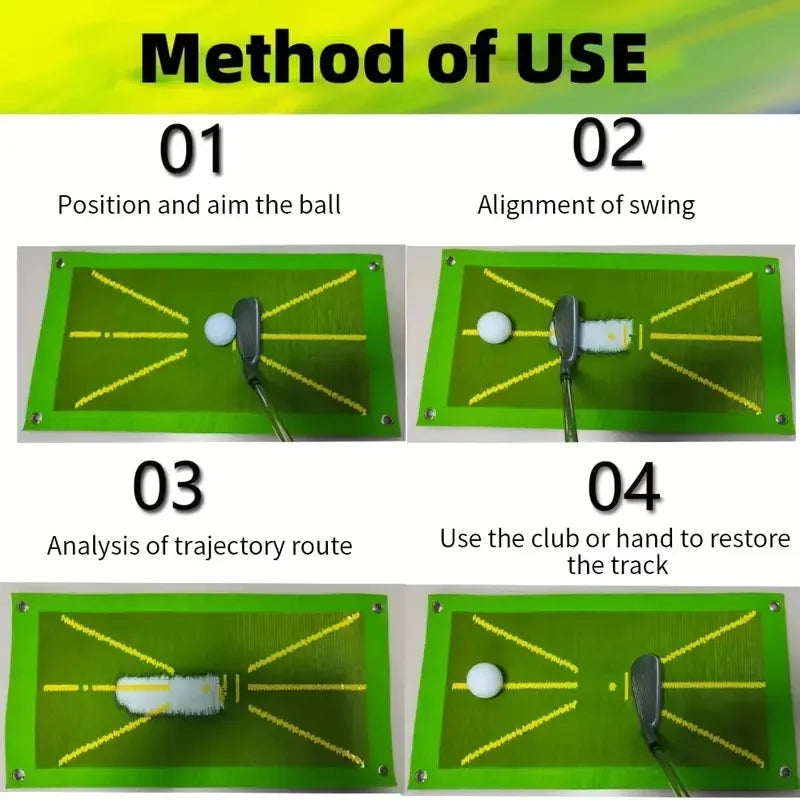 Method of USE

01

Position and aim the ball

02

Alignment of swing

03

Analysis of trajectory route

04

Use the club or hand to restore the track